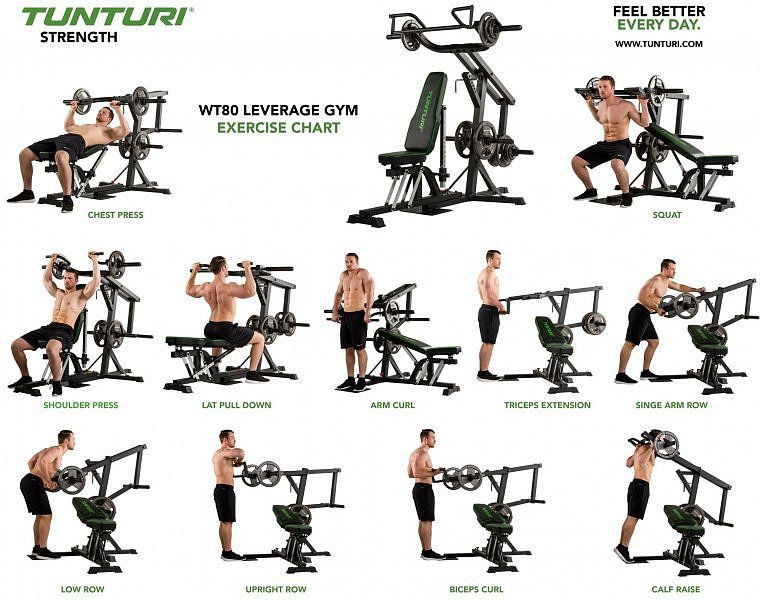 TUNTURI®
STRENGTH

FEEL BETTER
EVERY DAY.
WWW.TUNTURI.COM

WT80 LEVERAGE GYM
EXERCISE CHART

TUNTURI

CHEST PRESS

SQUAT

SHOULDER PRESS

LAT PULL DOWN

ARM CURL

TRICEPS EXTENSION

SINGE ARM ROW

LOW ROW

UPRIGHT ROW

BICEPS CURL

CALF RAISE